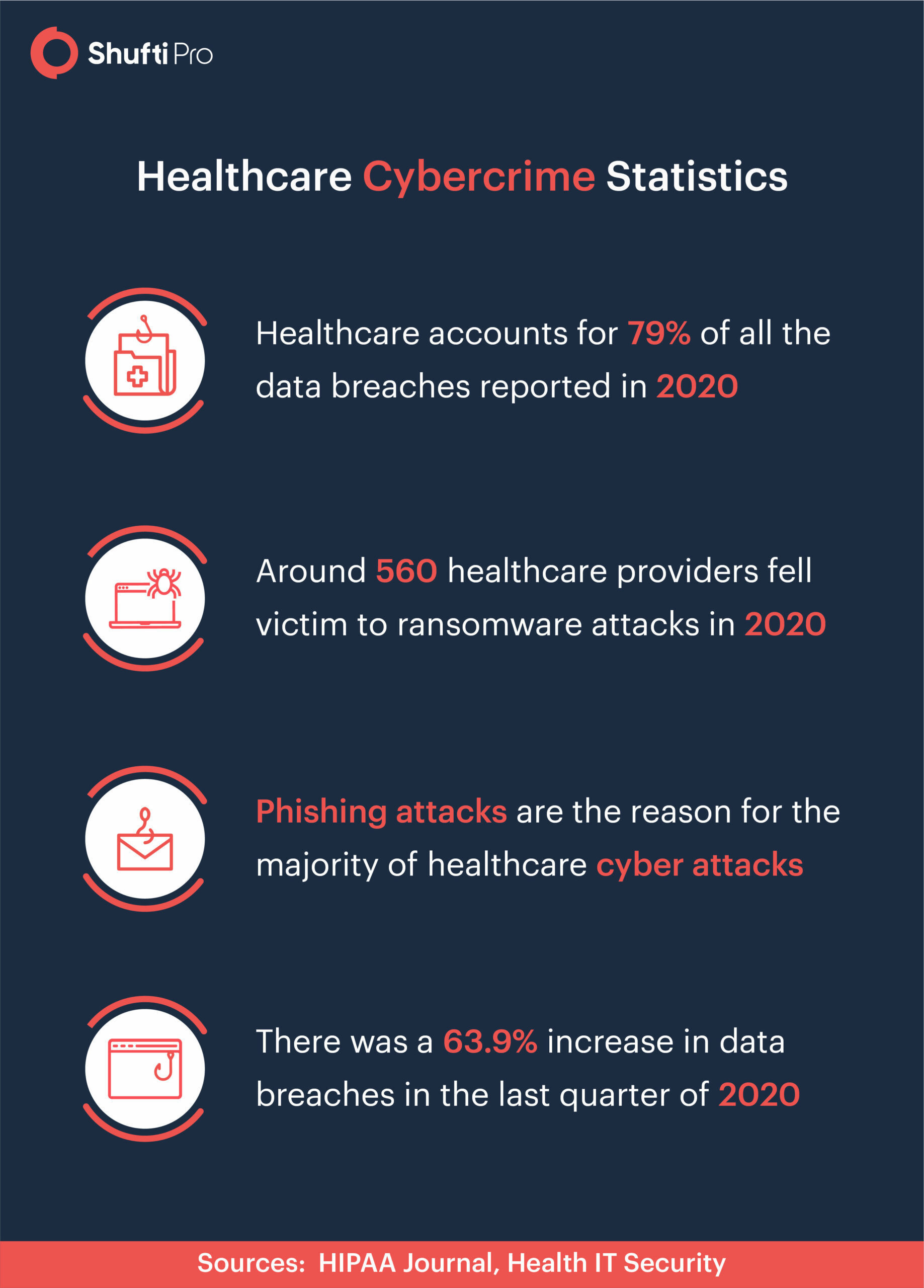 Shufti Pro

Healthcare Cybercrime Statistics

Healthcare accounts for 79% of all the data breaches reported in 2020

Around 560 healthcare providers fell victim to ransomware attacks in 2020

Phishing attacks are the reason for the majority of healthcare cyber attacks

There was a 63.9% increase in data breaches in the last quarter of 2020

Sources: HIPAA Journal, Health IT Security